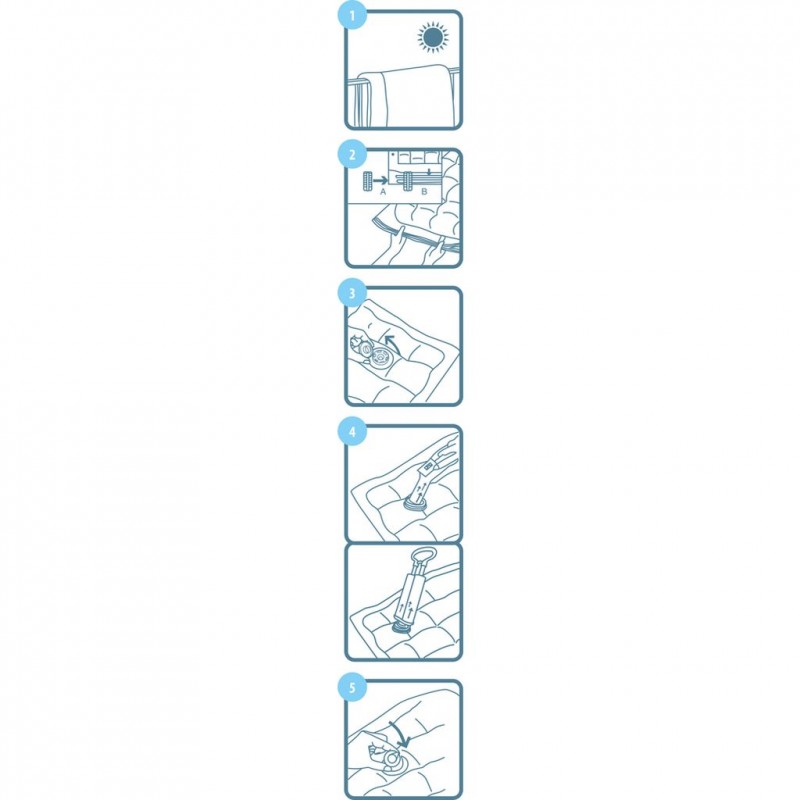 1

2

A

B

3

4

5