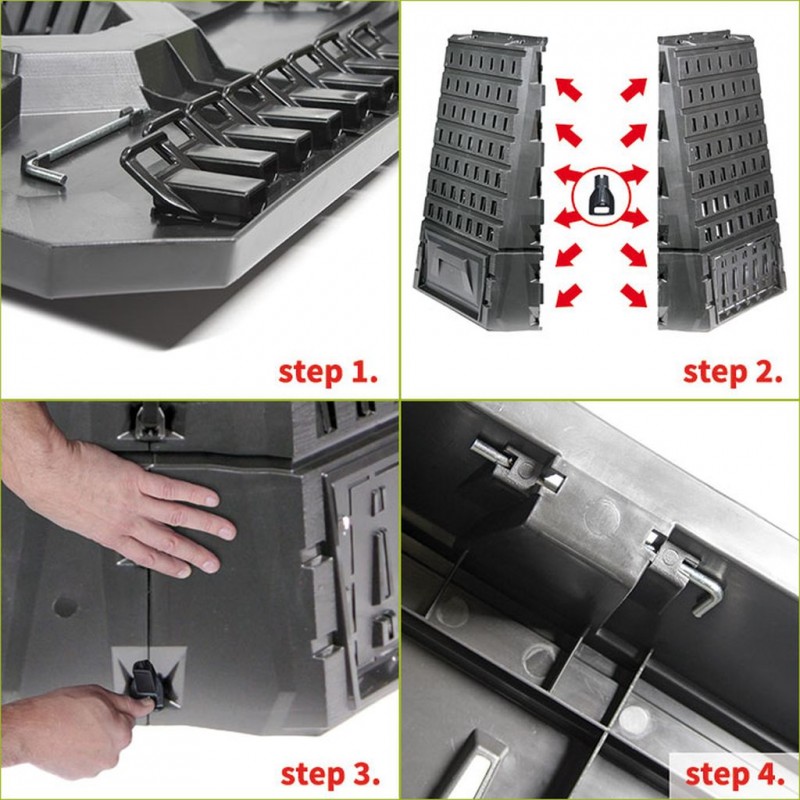 step 1.

step 2.

step 3.

step 4.